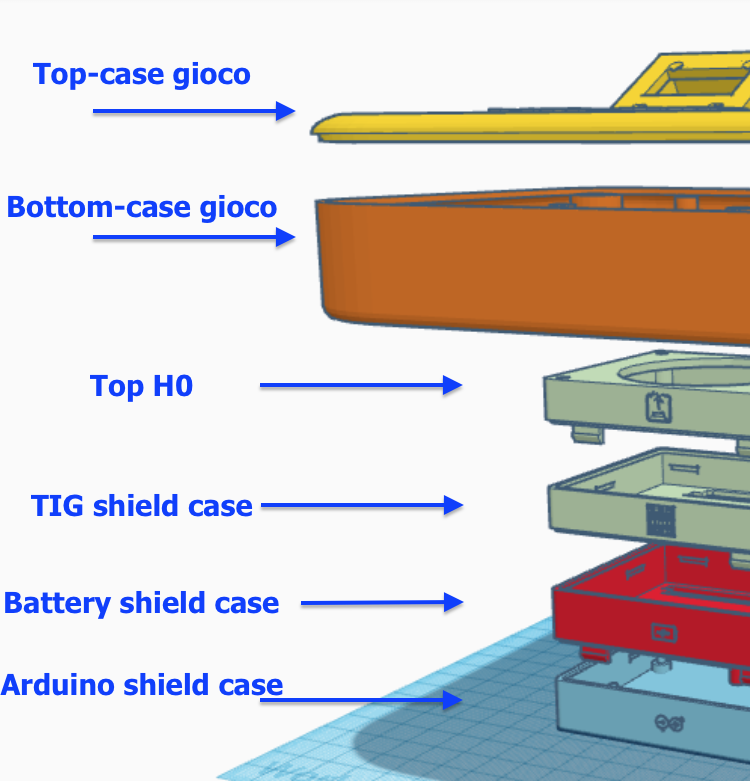 Top-case gioco

Bottom-case gioco

Top H0

TIG shield case

Battery shield case

Arduino shield case